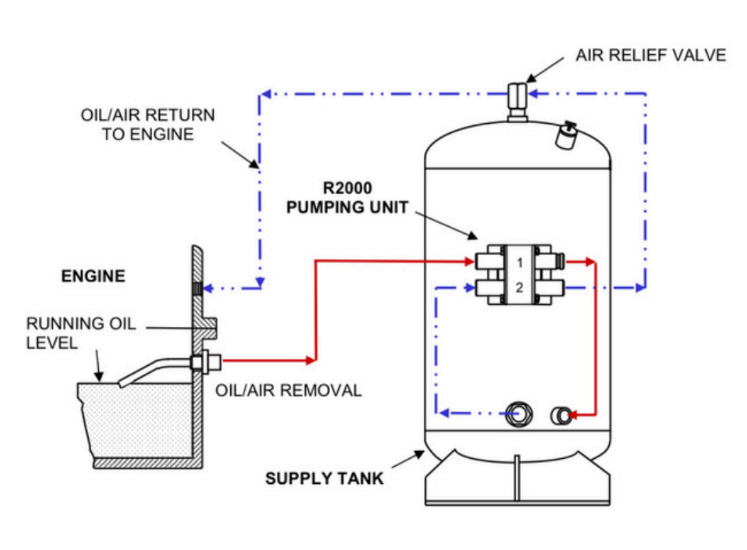 AIR RELIEF VALVE

OIL/AIR RETURN TO ENGINE

R2000 PUMPING UNIT

1

2

ENGINE

RUNNING OIL LEVEL

OIL/AIR REMOVAL

SUPPLY TANK